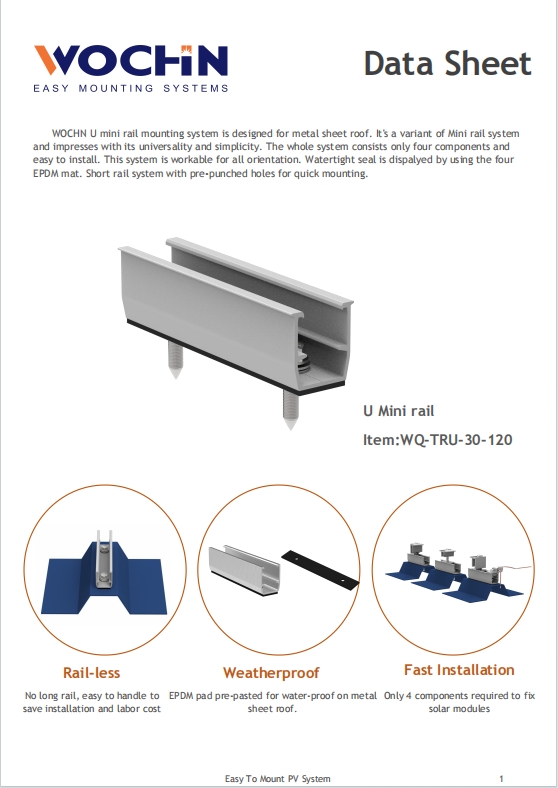 WOCHN
EASY MOUNTING SYSTEMS

Data Sheet

WOCHN U mini rail mounting system is designed for metal sheet roof. It's a variant of Mini rail system and impresses with its universality and simplicity. The whole system consists only four components and easy to install. This system is workable for all orientation. Watertight seal is dispalyed by using the four EPDM mat. Short rail system with pre-punched holes for quick mounting.

U Mini rail

Item:WQ-TRU-30-120

Rail-less

No long rail, easy to handle to save installation and labor cost

Weatherproof

EPDM pad pre-pasted for water-proof on metal sheet roof.

Fast Installation

Only 4 components required to fix solar modules

Easy To Mount PV System

1