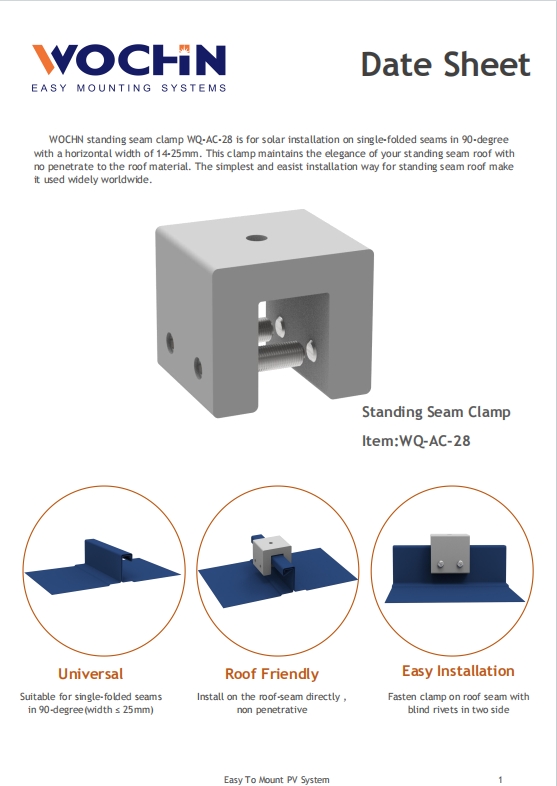 WOCHN
EASY MOUNTING SYSTEMS

Date Sheet

WOCHN standing seam clamp WQ-AC-28 is for solar installation on single-folded seams in 90-degree with a horizontal width of 14-25mm. This clamp maintains the elegance of your standing seam roof with no penetrate to the roof material. The simplest and easist installation way for standing seam roof make it used widely worldwide.

Standing Seam Clamp

Item:WQ-AC-28

Universal

Suitable for single-folded seams in 90-degree(width ≤ 25mm)

Roof Friendly

Install on the roof-seam directly , non penetrative

Easy Installation

Fasten clamp on roof seam with blind rivets in two side

Easy To Mount PV System

1