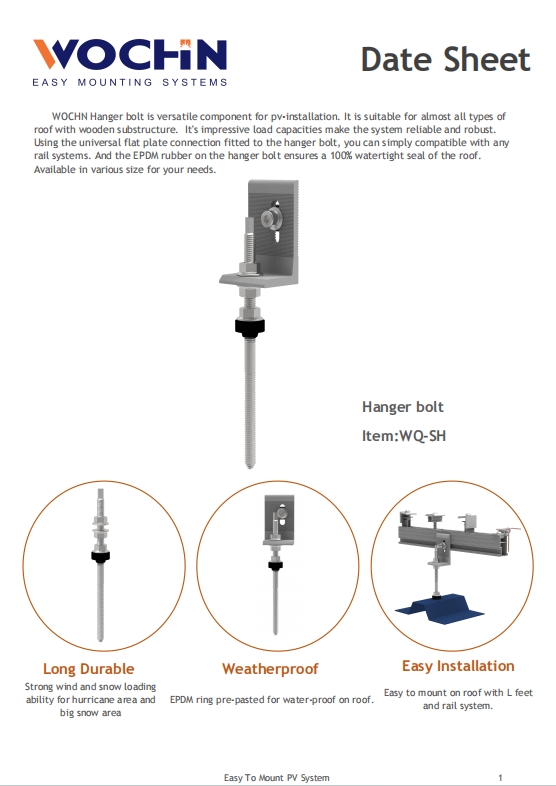 WOCHN
EASY MOUNTING SYSTEMS

Date Sheet

WOCHN Hanger bolt is versatile component for pv-installation. It is suitable for almost all types of roof with wooden substructure. It's impressive load capacities make the system reliable and robust. Using the universal flat plate connection fitted to the hanger bolt, you can simply compatible with any rail systems. And the EPDM rubber on the hanger bolt ensures a 100% watertight seal of the roof. Available in various size for your needs.

Hanger bolt
Item:WQ-SH

Long Durable
Strong wind and snow loading ability for hurricane area and big snow area

Weatherproof
EPDM ring pre-pasted for water-proof on roof.

Easy Installation
Easy to mount on roof with L feet and rail system.

Easy To Mount PV System
1