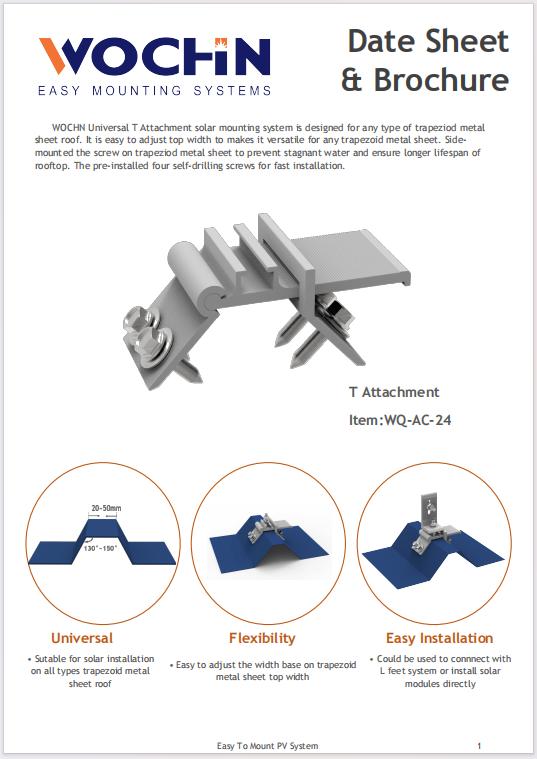 WOCHN
EASY MOUNTING SYSTEMS

Date Sheet & Brochure

WOCHN Universal T Attachment solar mounting system is designed for any type of trapeziod metal sheet roof. It is easy to adjust top width to makes it versatile for any trapezoid metal sheet. Side-mounted the screw on trapeziod metal sheet to prevent stagnant water and ensure longer lifespan of rooftop. The pre-installed four self-drilling screws for fast installation.

T Attachment

Item:WQ-AC-24

20-50mm

130°-150°

Universal

• Sutable for solar installation on all types trapezoid metal sheet roof

Flexibility

• Easy to adjust the width base on trapezoid metal sheet top width

Easy Installation

• Could be used to connnect with L feet system or install solar modules directly

Easy To Mount PV System

1