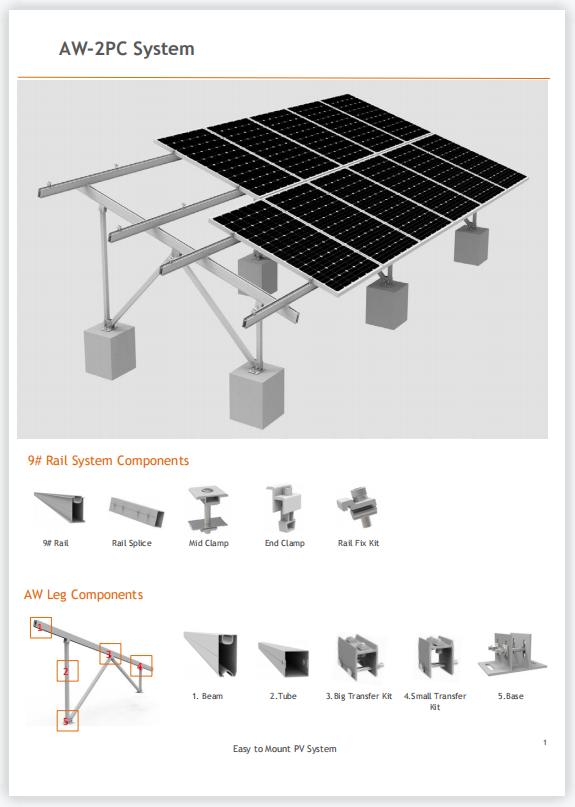 AW-2PC System

9# Rail System Components

9# Rail

Rail Splice

Mid Clamp

End Clamp

Rail Fix Kit

AW Leg Components

1

2

3

4

5

1. Beam

2.Tube

3.Big Transfer Kit

4.Small Transfer Kit

5.Base

Easy to Mount PV System

1