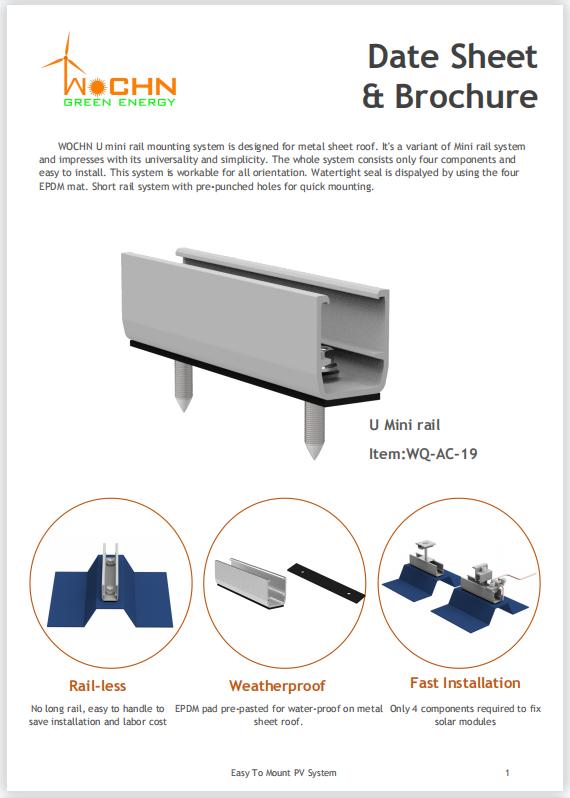 WOCHN
GREEN ENERGY

Date Sheet
& Brochure

WOCHN U mini rail mounting system is designed for metal sheet roof. It's a variant of Mini rail system and impresses with its universality and simplicity. The whole system consists only four components and easy to install. This system is workable for all orientation. Watertight seal is dispalyed by using the four EPDM mat. Short rail system with pre-punched holes for quick mounting.

U Mini rail

Item:WQ-AC-19

Rail-less

No long rail, easy to handle to save installation and labor cost

Weatherproof

EPDM pad pre-pasted for water-proof on metal sheet roof.

Fast Installation

Only 4 components required to fix solar modules

Easy To Mount PV System

1